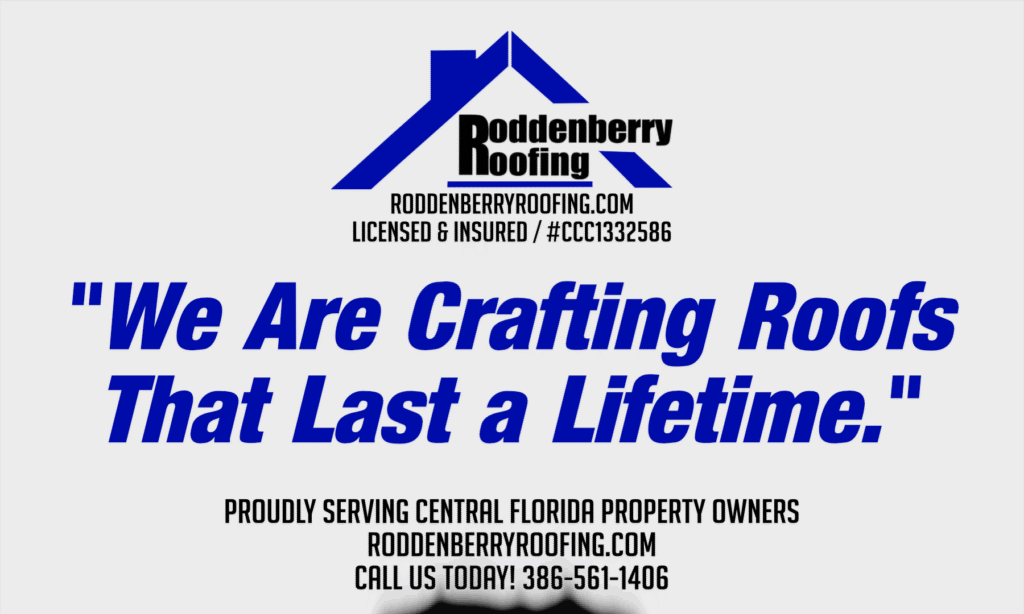 Roddenberry Roofing

RODDENBERRYROOFING.COM
LICENSED & INSURED / #CCC1332586

"We Are Crafting Roofs That Last a Lifetime."

PROUDLY SERVING CENTRAL FLORIDA PROPERTY OWNERS
RODDENBERRYROOFING.COM
CALL US TODAY! 386-561-1406