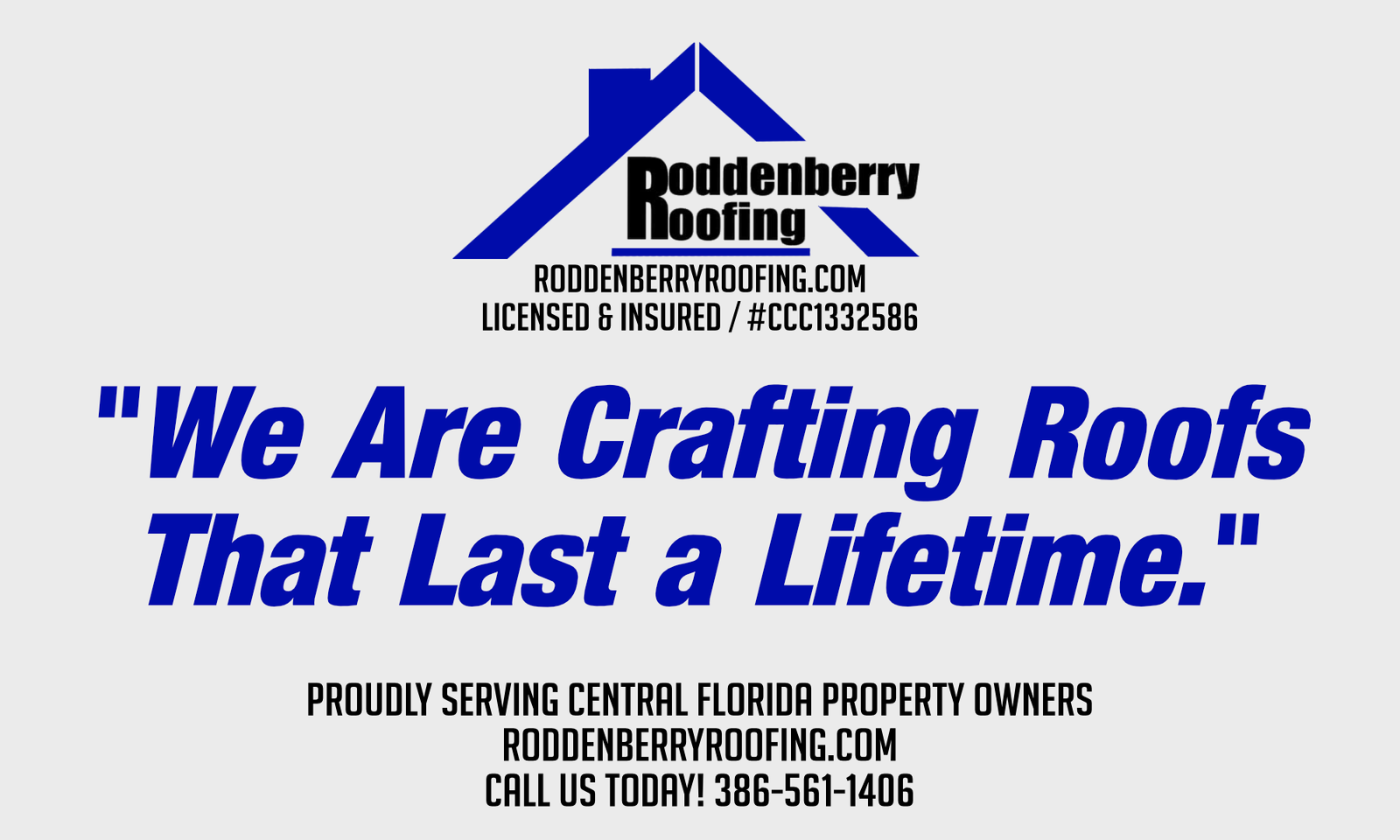 Roddenberry
Roofing

RODDENBERRYROOFING.COM
LICENSED & INSURED / #CCC1332586

"We Are Crafting Roofs That Last a Lifetime."

PROUDLY SERVING CENTRAL FLORIDA PROPERTY OWNERS
RODDENBERRYROOFING.COM
CALL US TODAY! 386-561-1406