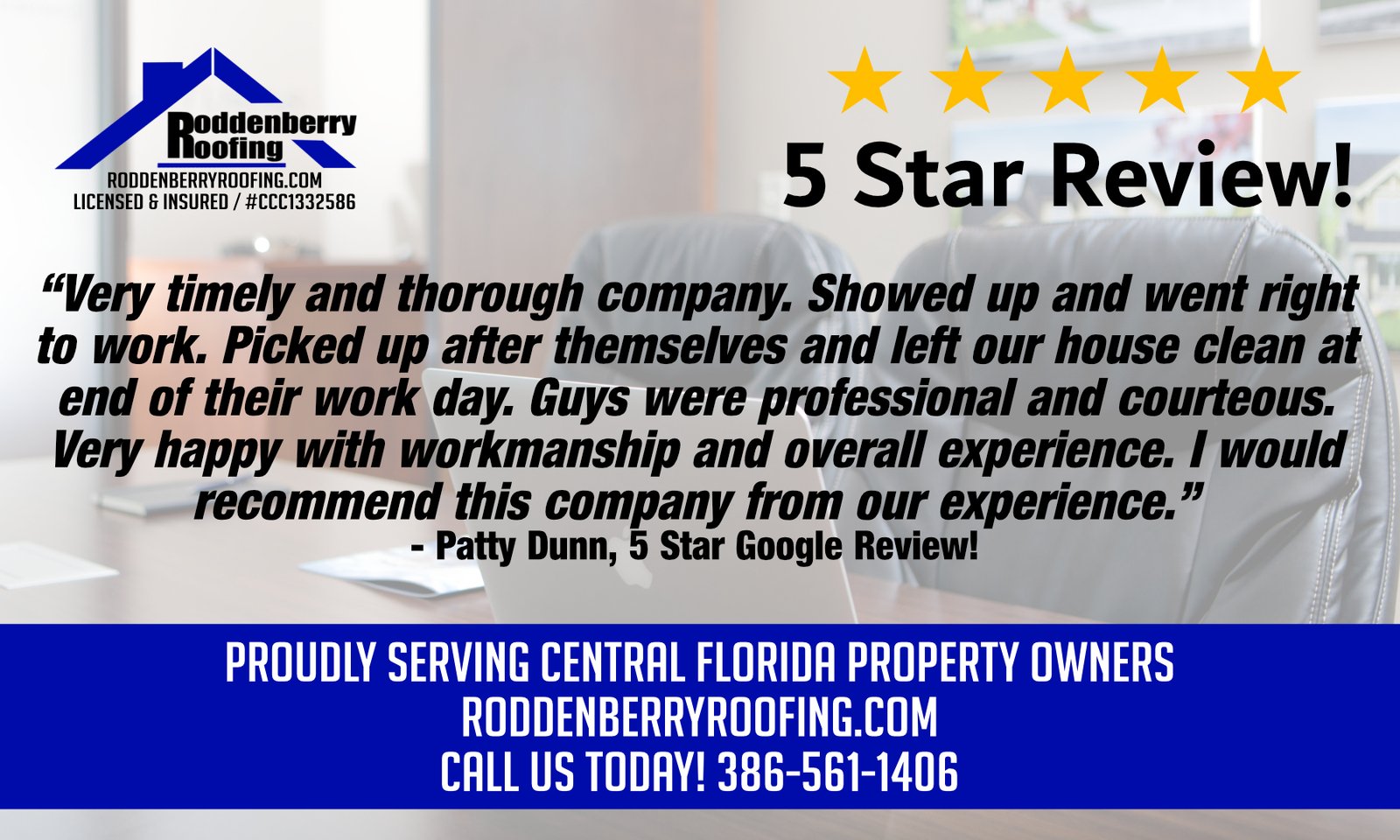 Roddenberry
Roofing
RODDENBERRYROOFING.COM
LICENSED & INSURED / #CCC1332586

5 Star Review!

“Very timely and thorough company. Showed up and went right to work. Picked up after themselves and left our house clean at end of their work day. Guys were professional and courteous. Very happy with workmanship and overall experience. I would recommend this company from our experience.”
- Patty Dunn, 5 Star Google Review!

PROUDLY SERVING CENTRAL FLORIDA PROPERTY OWNERS
RODDENBERRYROOFING.COM
CALL US TODAY! 386-561-1406