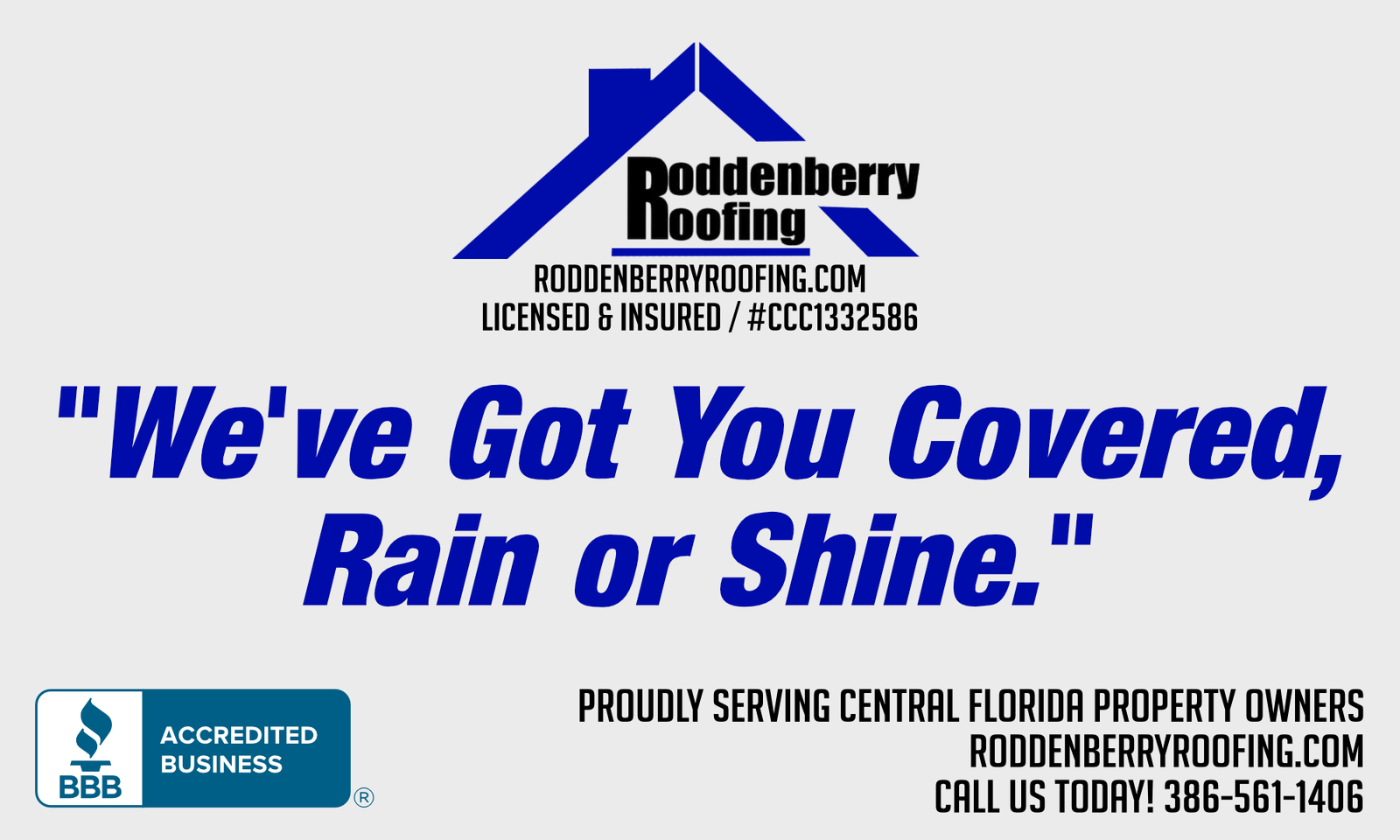 Roddenberry Roofing
RODDENBERRYROOFING.COM
LICENSED & INSURED / #CCC1332586

"We've Got You Covered, Rain or Shine."

BBB ACCREDITED BUSINESS ®

PROUDLY SERVING CENTRAL FLORIDA PROPERTY OWNERS
RODDENBERRYROOFING.COM
CALL US TODAY! 386-561-1406